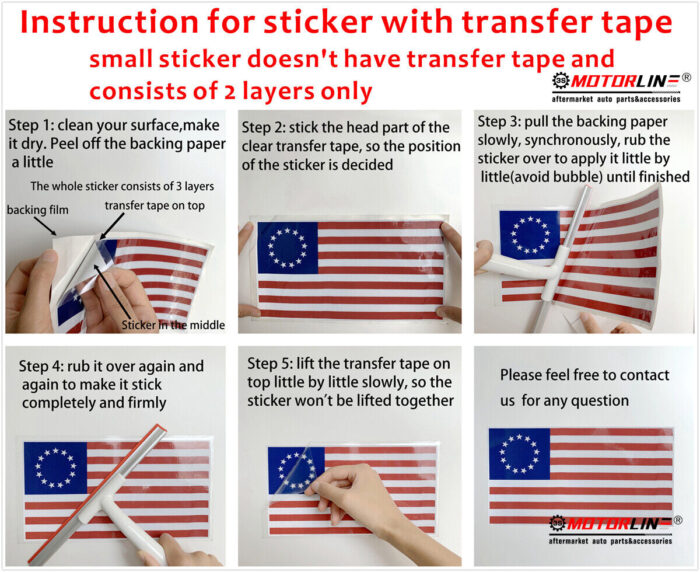 Instruction for sticker with transfer tape

small sticker doesn't have transfer tape and consists of 2 layers only

3S MOTORLINE®
aftermarket auto parts&accessories

Step 1: clean your surface,make it dry. Peel off the backing paper a little

The whole sticker consists of 3 layers

backing film

transfer tape on top

Sticker in the middle

Step 2: stick the head part of the clear transfer tape, so the position of the sticker is decided

Step 3: pull the backing paper slowly, synchronously, rub the sticker over to apply it little by little(avoid bubble) until finished

Step 4: rub it over again and again to make it stick completely and firmly

Step 5: lift the transfer tape on top little by little slowly, so the sticker won't be lifted together

Please feel free to contact us for any question

3S MOTORLINE®
aftermarket auto parts&accessories